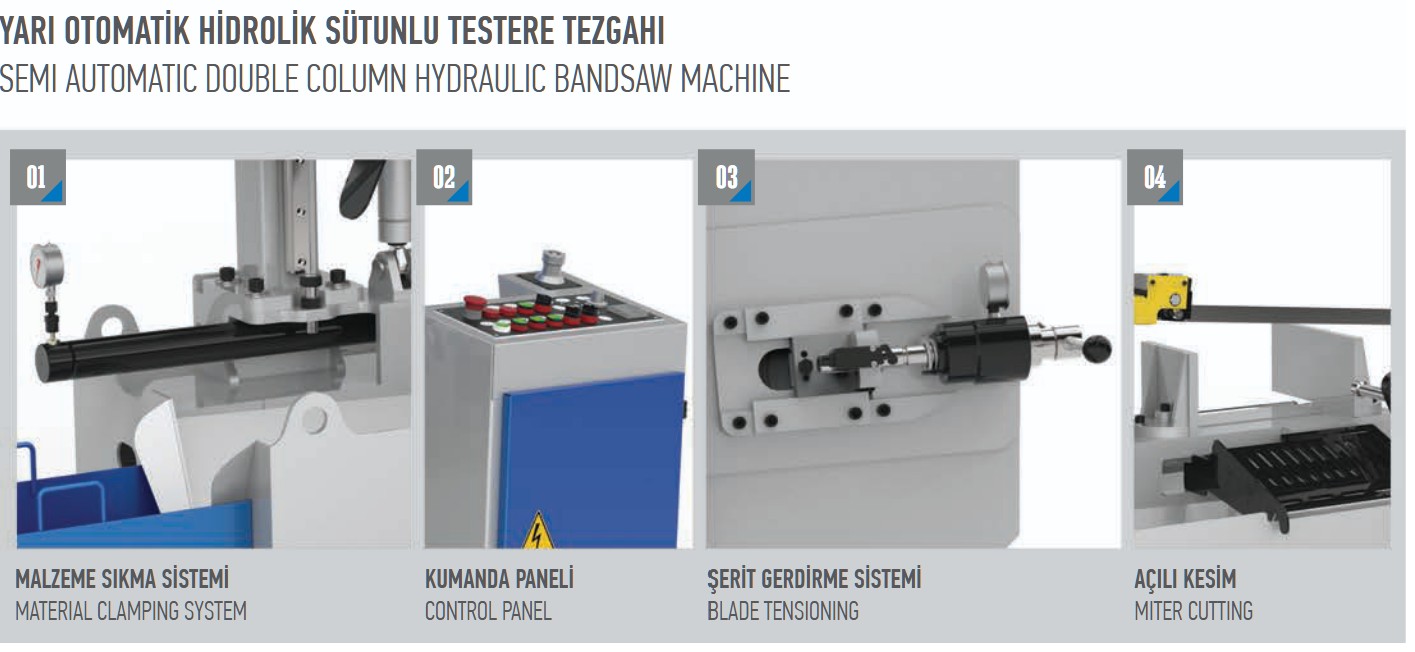 YARI OTOMATİK HİDROLİK SÜTUNLU TESTERE TEZGAHI
SEMI AUTOMATIC DOUBLE COLUMN HYDRAULIC BANDSAW MACHINE

01

MALZEME SIKMA SİSTEMİ
MATERIAL CLAMPING SYSTEM

02

KUMANDA PANELİ
CONTROL PANEL

03

ŞERİT GERDİRME SİSTEMİ
BLADE TENSIONING

04

AÇILI KESİM
MITER CUTTING